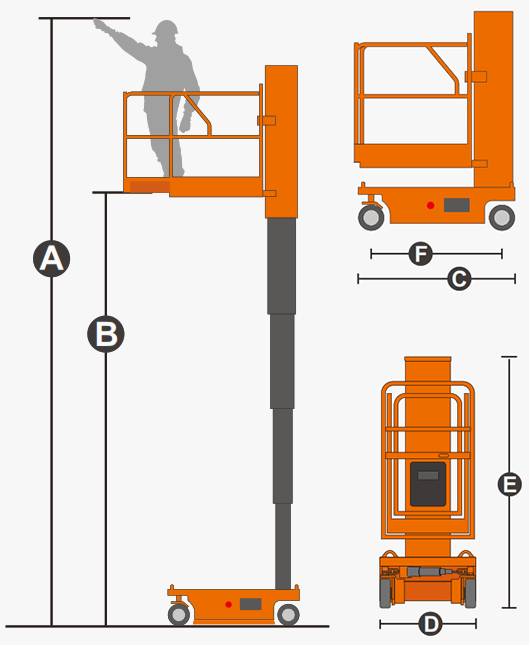 A
B
F
C
E
D