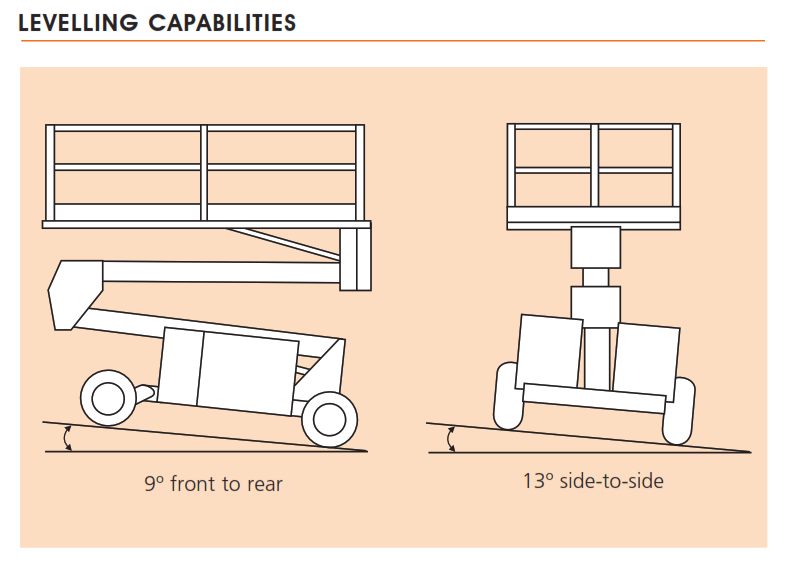 LEVELLING CAPABILITIES

9º front to rear

13º side-to-side