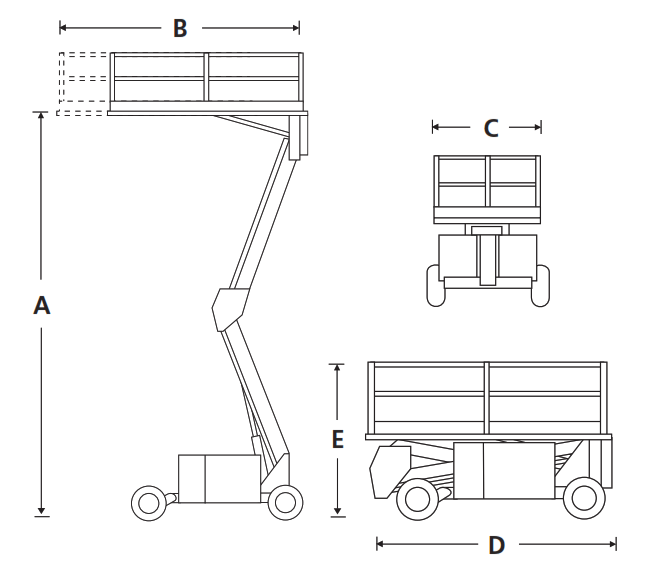 B
C
A
E
D